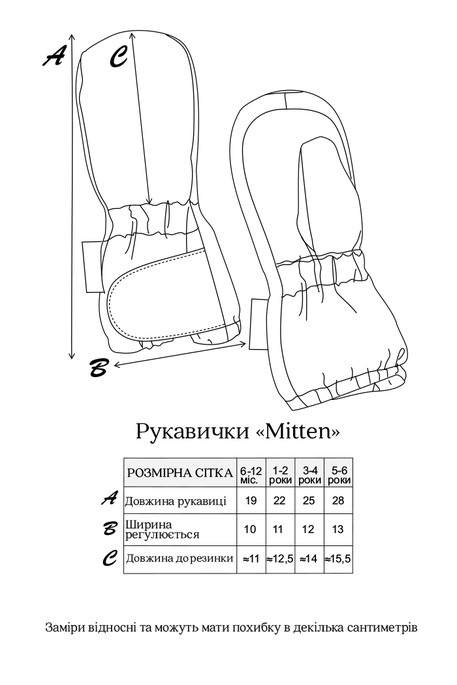 A

C

B

Рукавички «Mitten»

| | РОЗМІРНА СІТКА | 6-12 міс. | 1-2 роки | 3-4 роки | 5-6 роки |
|---|---|---|---|---|---|
| A | Довжина рукавиці | 19 | 22 | 25 | 28 |
| B | Ширина регулюється | 10 | 11 | 12 | 13 |
| C | Довжина до резинки | ≈11 | ≈12,5 | ≈14 | ≈15,5 |

Заміри відносні та можуть мати похибку в декілька сантиметрів